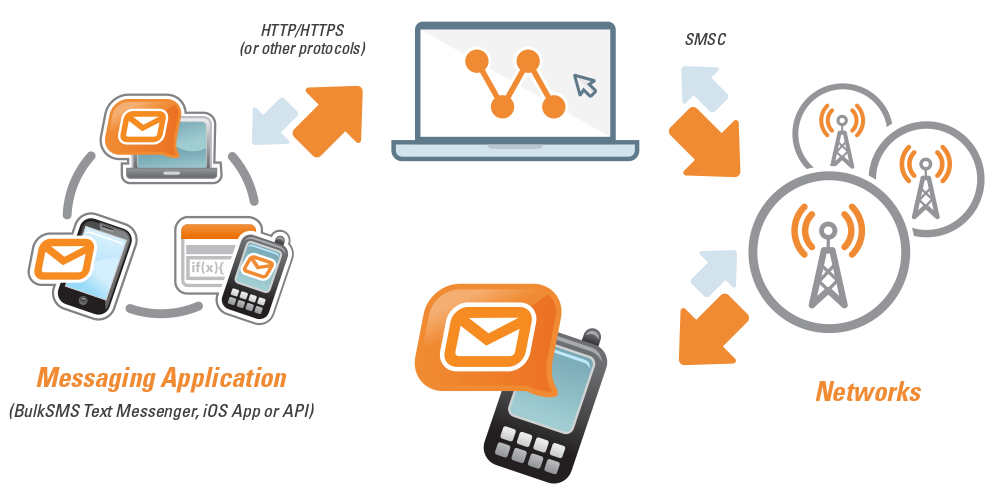 HTTP/HTTPS
(or other protocols)

SMSC

if(x){

Messaging Application
(BulkSMS Text Messenger, iOS App or API)

Networks